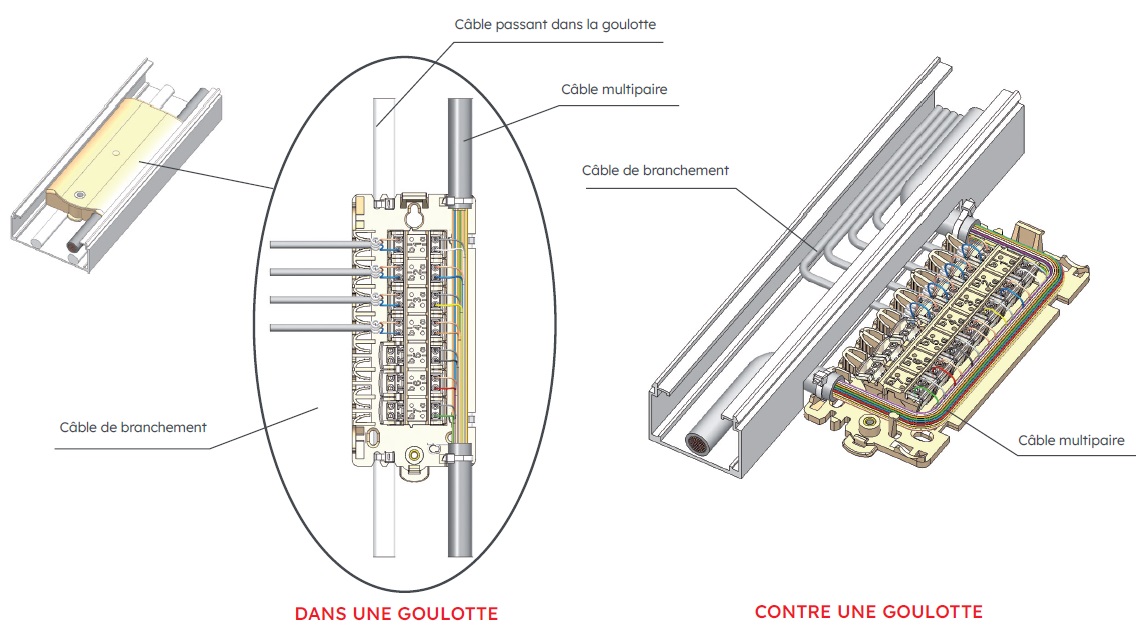 Câble passant dans la goulotte

Câble multipaire

Câble de branchement

Câble de branchement

Câble multipaire

DANS UNE GOULOTTE

CONTRE UNE GOULOTTE