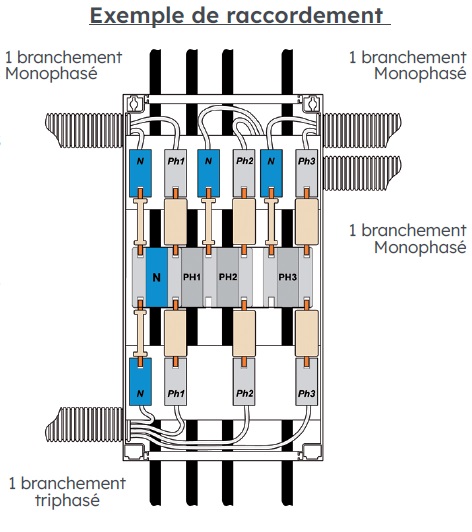 Exemple de raccordement

1 branchement Monophasé

1 branchement Monophasé

N

Ph1

N

Ph2

N

Ph3

1 branchement Monophasé

N

PH1

PH2

PH3

N

Ph1

Ph2

Ph3

1 branchement triphasé