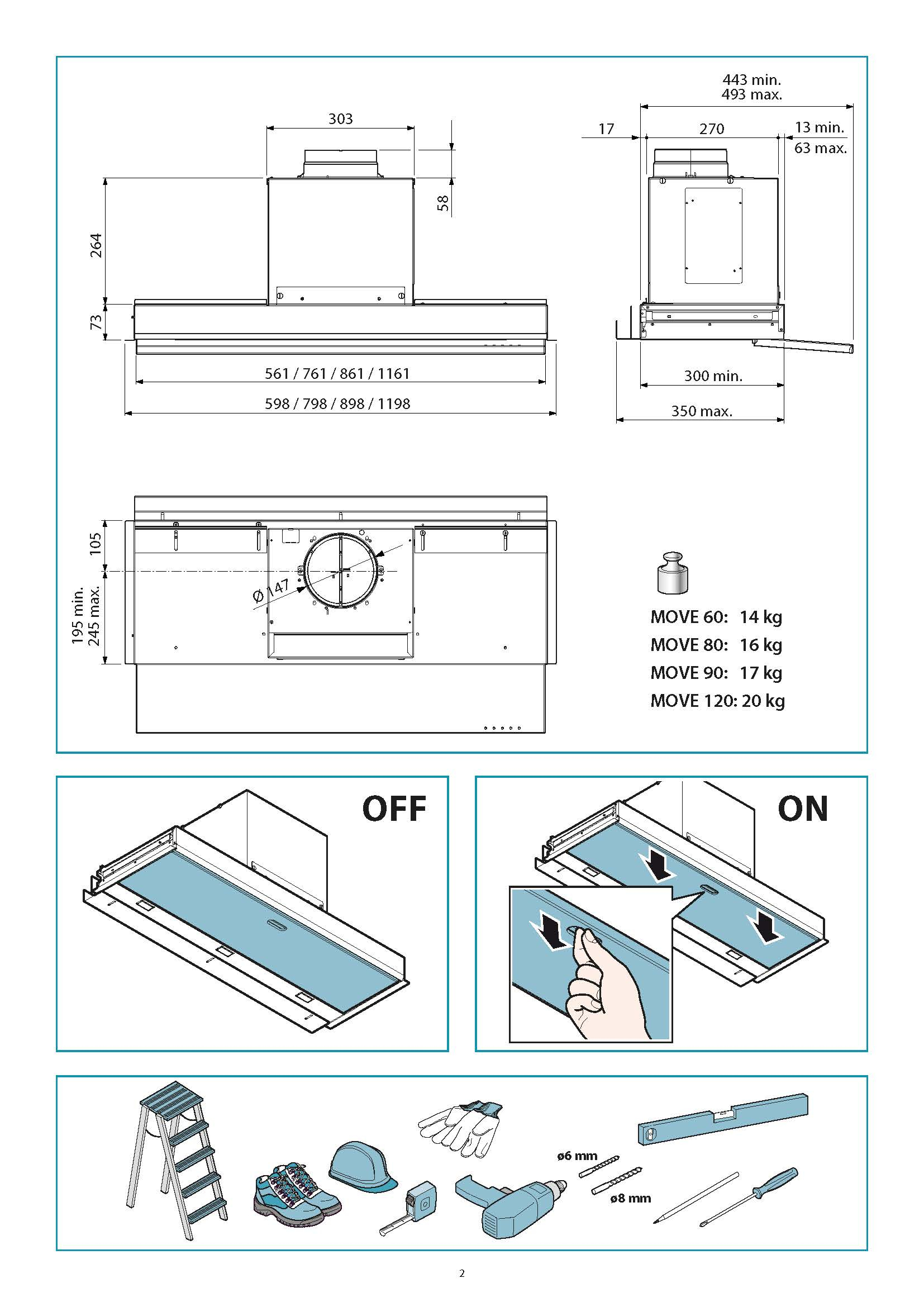 303

58

264

73

561 / 761 / 861 / 1161

598 / 798 / 898 / 1198

443 min.
493 max.

17

270

13 min.
63 max.

300 min.

350 max.

105

195 min.
245 max.

Ø 147

MOVE 60: 14 kg
MOVE 80: 16 kg
MOVE 90: 17 kg
MOVE 120: 20 kg

OFF

ON

ø6 mm

ø8 mm

2