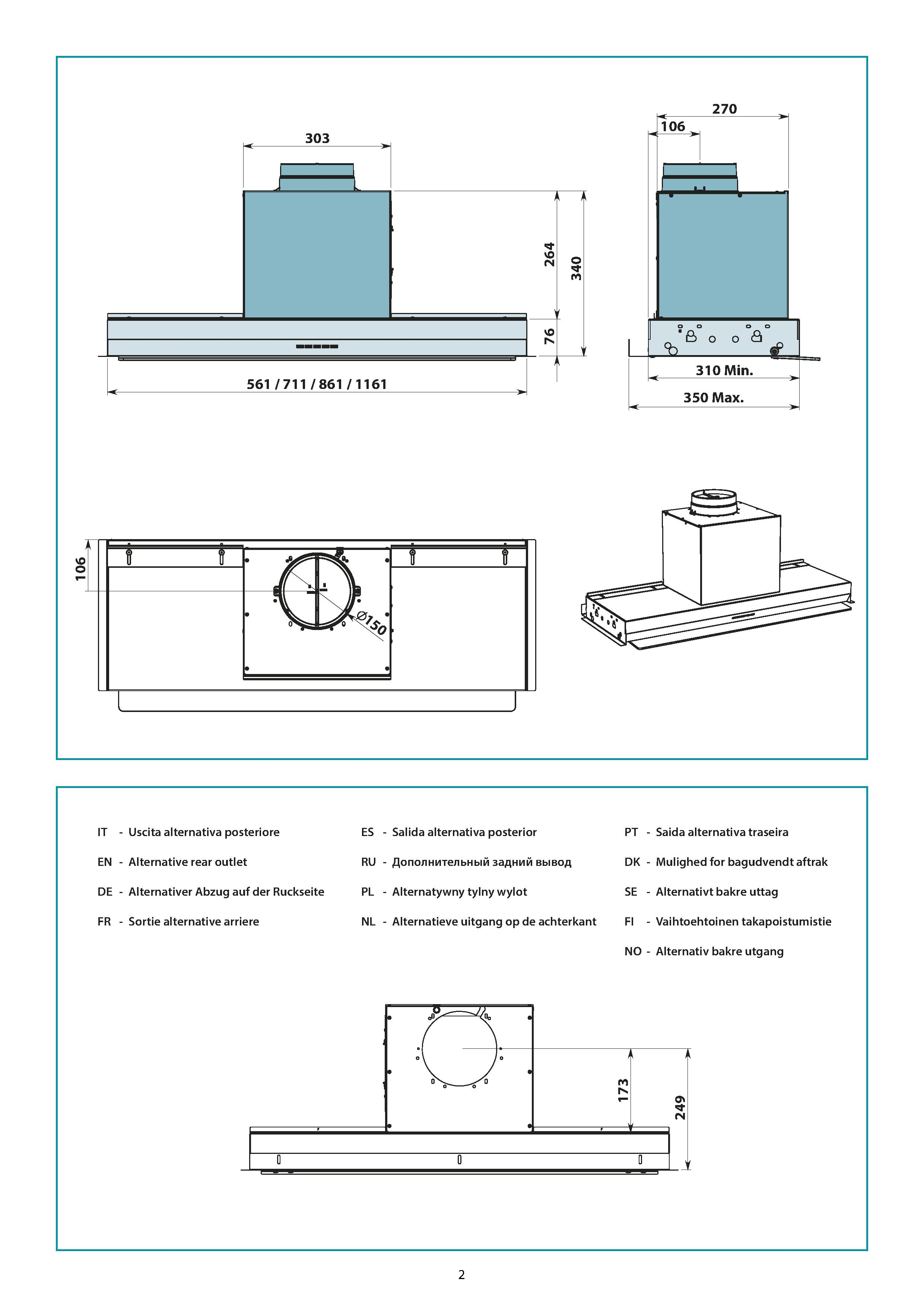 303

264

340

76

561 / 711 / 861 / 1161

270

106

310 Min.

350 Max.

106

Ø150

IT - Uscita alternativa posteriore

EN - Alternative rear outlet

DE - Alternativer Abzug auf der Ruckseite

FR - Sortie alternative arriere

ES - Salida alternativa posterior

RU - Дополнительный задний вывод

PL - Alternatywny tylny wylot

NL - Alternatieve uitgang op de achterkant

PT - Saida alternativa traseira

DK - Mulighed for bagudvendt aftrak

SE - Alternativt bakre uttag

FI - Vaihtoehtoinen takapoistumistie

NO - Alternativ bakre utgang

173

249

2